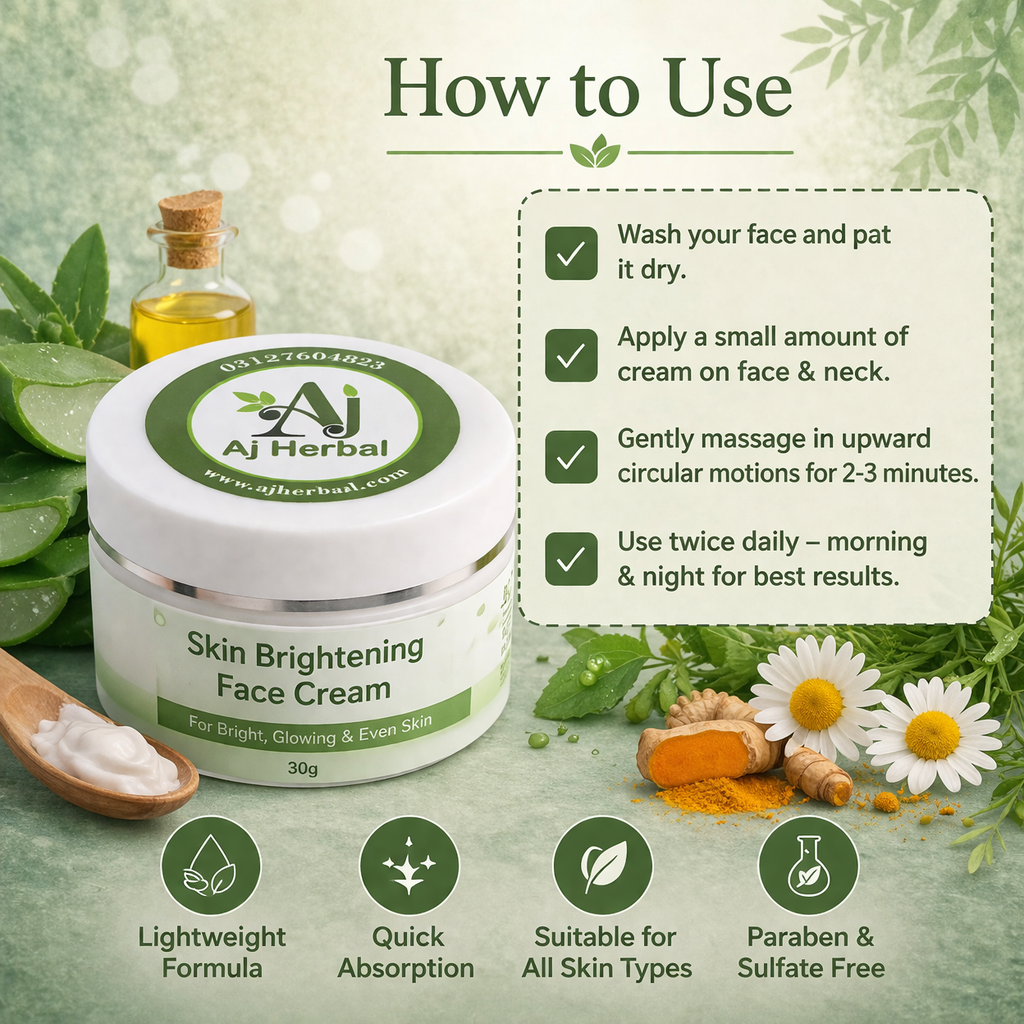 How to Use

Wash your face and pat it dry.

Apply a small amount of cream on face & neck.

Gently massage in upward circular motions for 2-3 minutes.

Use twice daily – morning & night for best results.

03127604823
Aj
Aj Herbal
www.ajherbaal.com

Skin Brightening Face Cream
For Bright, Glowing & Even Skin
30g

Lightweight Formula

Quick Absorption

Suitable for All Skin Types

Paraben & Sulfate Free